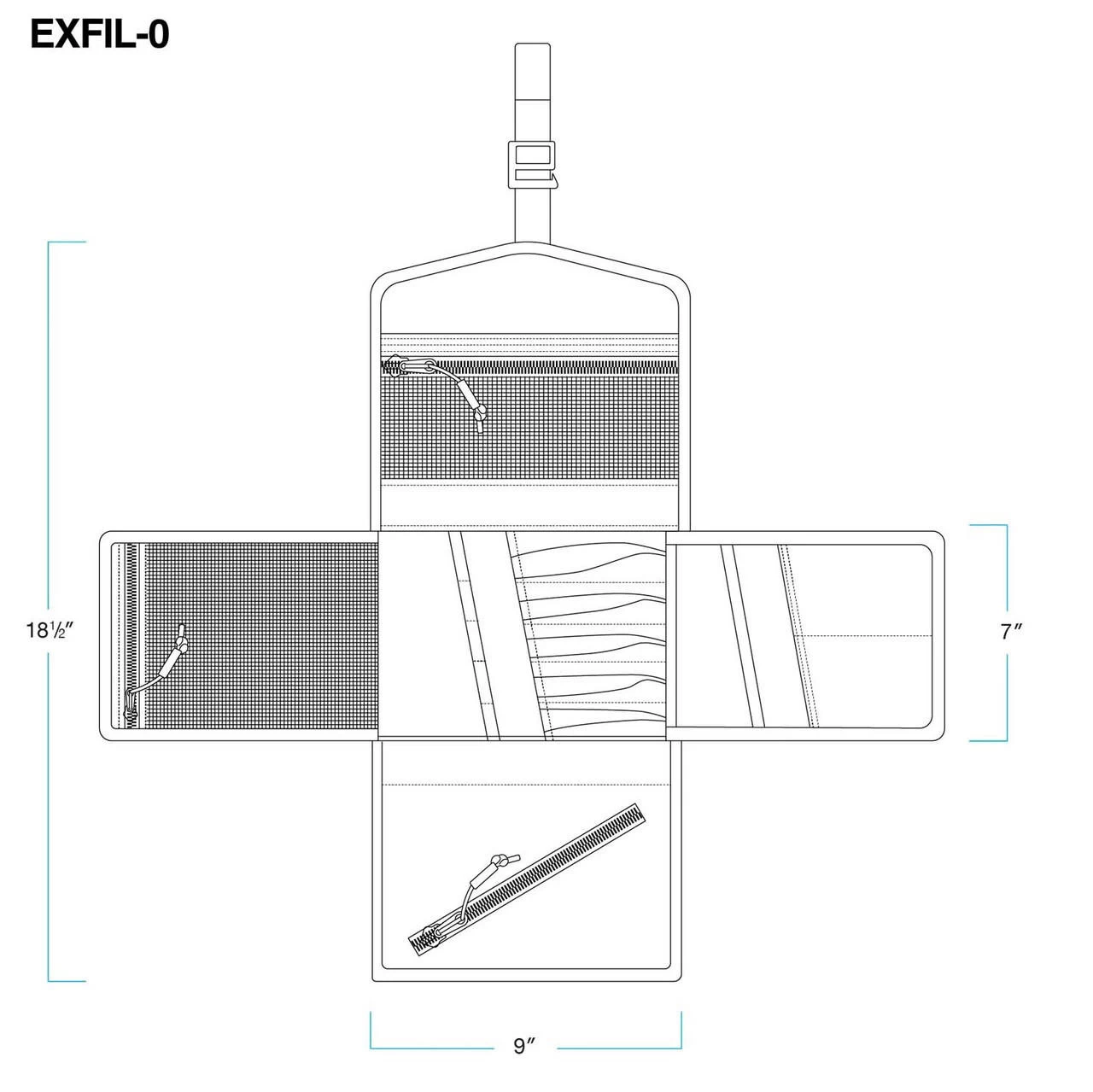 EXFIL-0

18½″

7″

9″